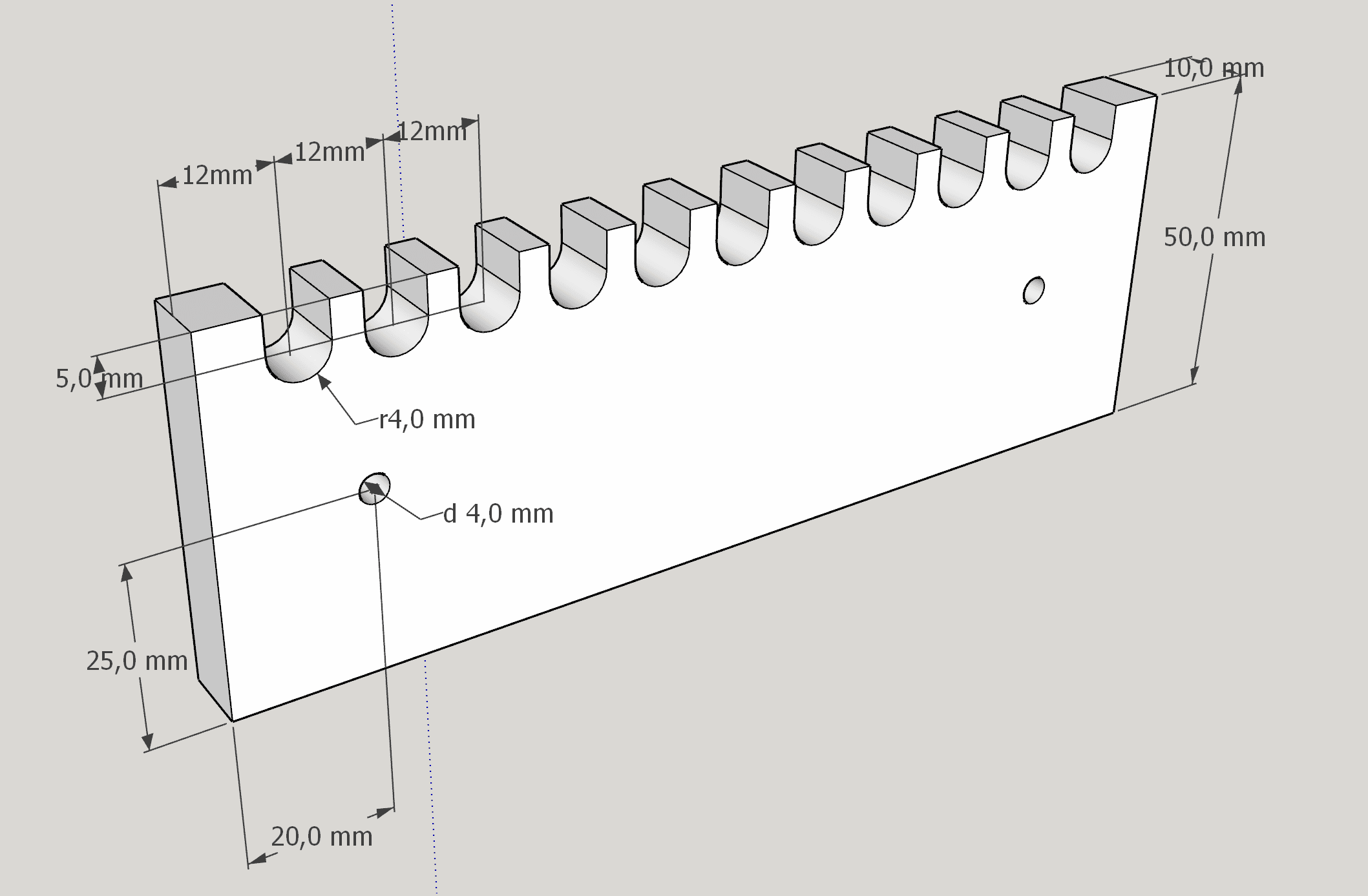 10,0 mm
12mm
12mm
12mm
50,0 mm
5,0 mm
r4,0 mm
d 4,0 mm
25,0 mm
20,0 mm