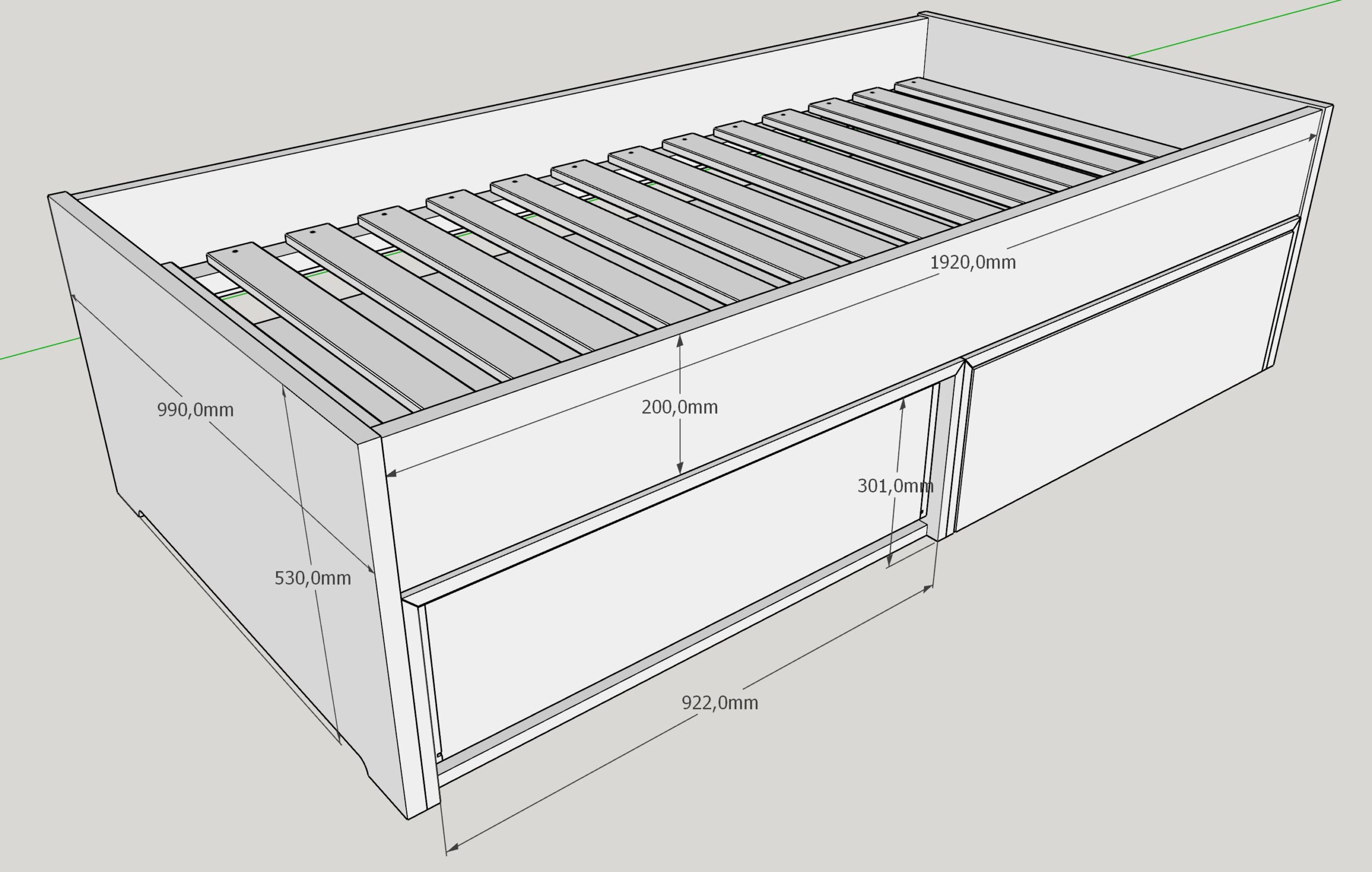 1920,0mm

990,0mm

200,0mm

301,0mm

530,0mm

922,0mm